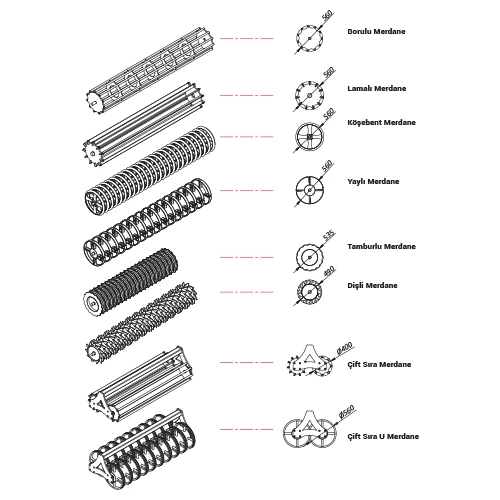 560
Borulu Merdane

560
Lamalı Merdane

560
Köşebent Merdane

560
Yaylı Merdane

535
Tamburlu Merdane

490
Dişli Merdane

Ø400
Çift Sıra Merdane

Ø560
Çift Sıra U Merdane