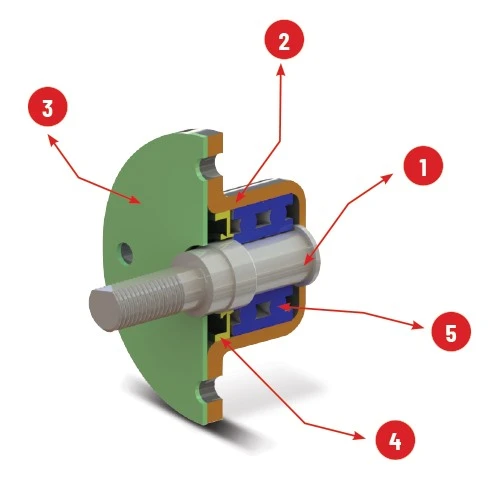 2
3
1
5
4